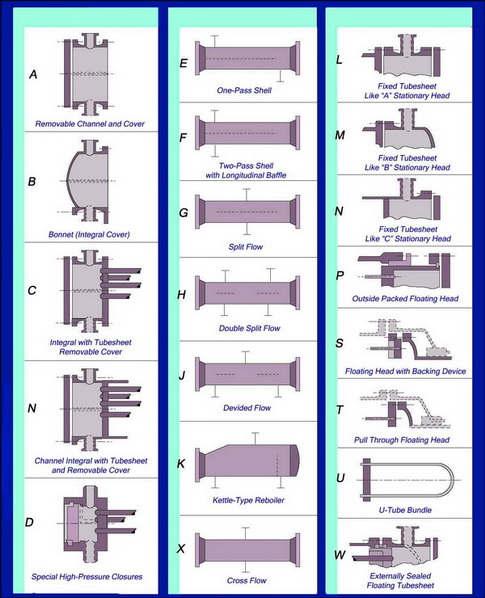 A
Removable Channel and Cover

B
Bonnet (Integral Cover)

C
Integral with Tubesheet Removable Cover

N
Channel Integral with Tubesheet and Removable Cover

D
Special High-Pressure Closures

E
One-Pass Shell

F
Two-Pass Shell with Longitudinal Baffle

G
Split Flow

H
Double Split Flow

J
Devided Flow

K
Kettle-Type Reboiler

X
Cross Flow

L
Fixed Tubesheet Like "A" Stationary Head

M
Fixed Tubesheet Like "B" Stationary Head

N
Fixed Tubesheet Like "C" Stationary Head

P
Outside Packed Floating Head

S
Floating Head with Backing Device

T
Pull Through Floating Head

U
U-Tube Bundle

W
Externally Sealed Floating Tubesheet